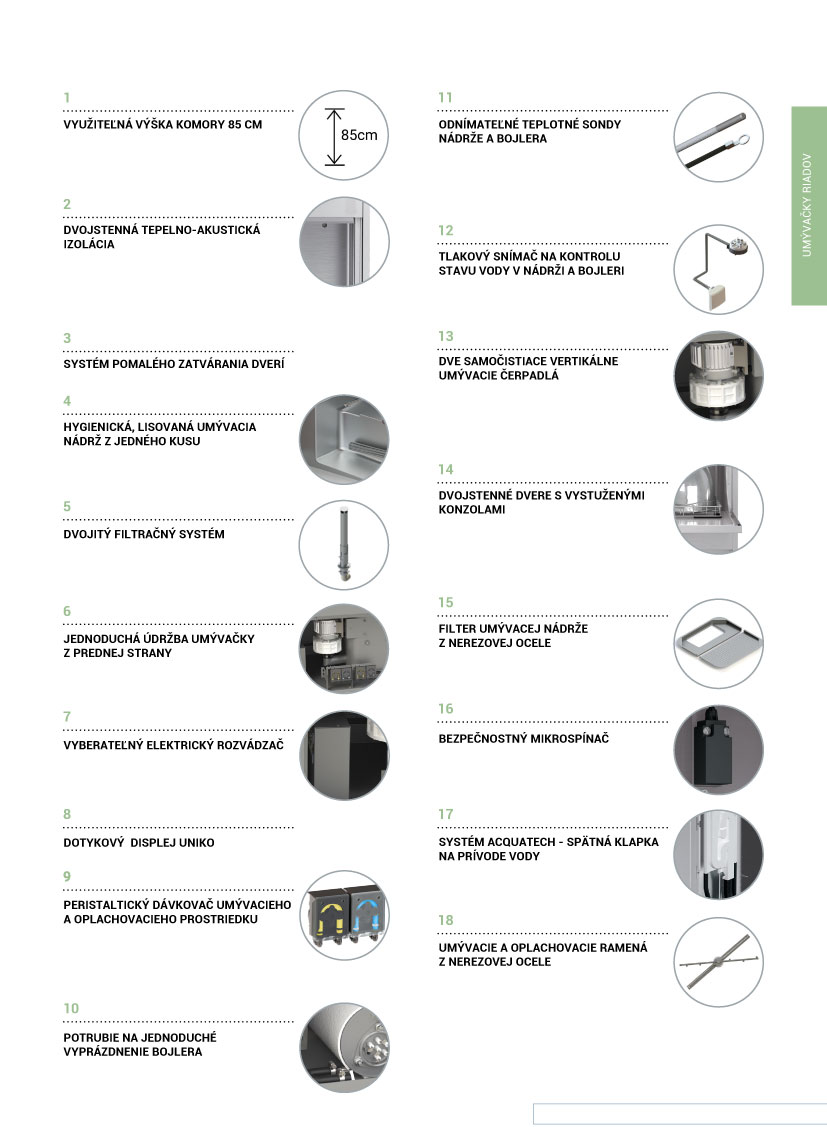 1

VYUŽITEĽNÁ VÝŠKA KOMORY 85 CM

85cm

2

DVOJSTENNÁ TEPELNO-AKUSTICKÁ IZOLÁCIA

3

SYSTÉM POMALÉHO ZATVÁRANIA DVERÍ

4

HYGIENICKÁ, LISOVANÁ UMÝVACIA NÁDRŽ Z JEDNÉHO KUSU

5

DVOJITÝ FILTRAČNÝ SYSTÉM

6

JEDNODUCHÁ ÚDRŽBA UMÝVAČKY Z PREDNEJ STRANY

7

VYBERATEĽNÝ ELEKTRICKÝ ROZVÁDZAČ

8

DOTYKOVÝ DISPLEJ UNIKO

9

PERISTALTICKÝ DÁVKOVAČ UMÝVACIEHO A OPLACHOVACIEHO PROSTRIEDKU

10

POTRUBIE NA JEDNODUCHÉ VYPRÁZDNENIE BOJLERA

11

ODNÍMATEĽNÉ TEPLOTNÉ SONDY NÁDRŽE A BOJLERA

12

TLAKOVÝ SNÍMAČ NA KONTROLU STAVU VODY V NÁDRŽI A BOJLERI

13

DVE SAMOČISTIACE VERTIKÁLNE UMÝVACIE ČERPADLÁ

14

DVOJSTENNÉ DVERE S VYSTUŽENÝMI KONZOLAMI

15

FILTER UMÝVACEJ NÁDRŽE Z NEREZOVEJ OCELE

16

BEZPEČNOSTNÝ MIKROSPÍNAČ

17

SYSTÉM ACQUATECH - SPÄTNÁ KLAPKA NA PRÍVODE VODY

18

UMÝVACIE A OPLACHOVACIE RAMENÁ Z NEREZOVEJ OCELE

UMÝVAČKY RIADOV