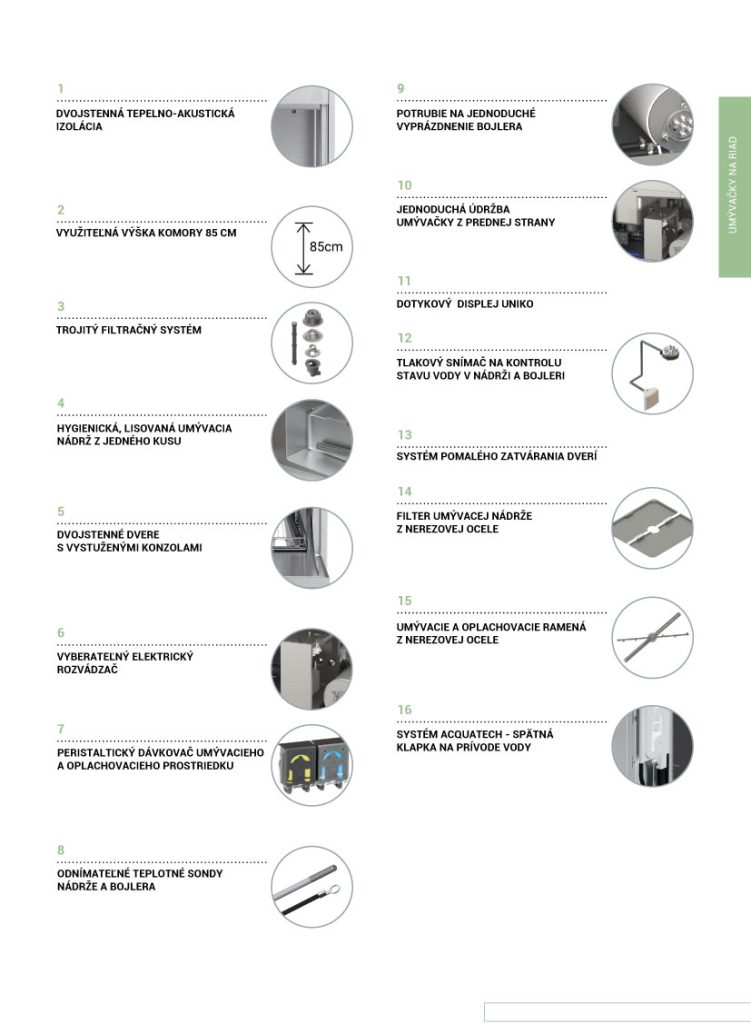 1
DVOJSTENNÁ TEPELNO-AKUSTICKÁ IZOLÁCIA

2
VYUŽITEĽNÁ VÝŠKA KOMORY 85 CM

85cm

3
TROJITÝ FILTRAČNÝ SYSTÉM

4
HYGIENICKÁ, LISOVANÁ UMÝVACIA NÁDRŽ Z JEDNÉHO KUSU

5
DVOJSTENNÉ DVERE S VYSTUŽENÝMI KONZOLAMI

6
VYBERATEĽNÝ ELEKTRICKÝ ROZVÁDZAČ

7
PERISTALTICKÝ DÁVKOVAČ UMÝVACIEHO A OPLACHOVACIEHO PROSTRIEDKU

8
ODNÍMATEĽNÉ TEPLOTNÉ SONDY NÁDRŽE A BOJLERA

9
POTRUBIE NA JEDNODUCHÉ VYPRÁZDNENIE BOJLERA

10
JEDNODUCHÁ ÚDRŽBA UMÝVAČKY Z PREDNEJ STRANY

11
DOTYKOVÝ DISPLEJ UNIKO

12
TLAKOVÝ SNÍMAČ NA KONTROLU STAVU VODY V NÁDRŽI A BOJLERI

13
SYSTÉM POMALÉHO ZATVÁRANIA DVERÍ

14
FILTER UMÝVACEJ NÁDRŽE Z NEREZOVEJ OCELE

15
UMÝVACIE A OPLACHOVACIE RAMENÁ Z NEREZOVEJ OCELE

16
SYSTÉM ACQUATECH - SPÄTNÁ KLAPKA NA PRÍVODE VODY

UMÝVAČKY NA RIAD